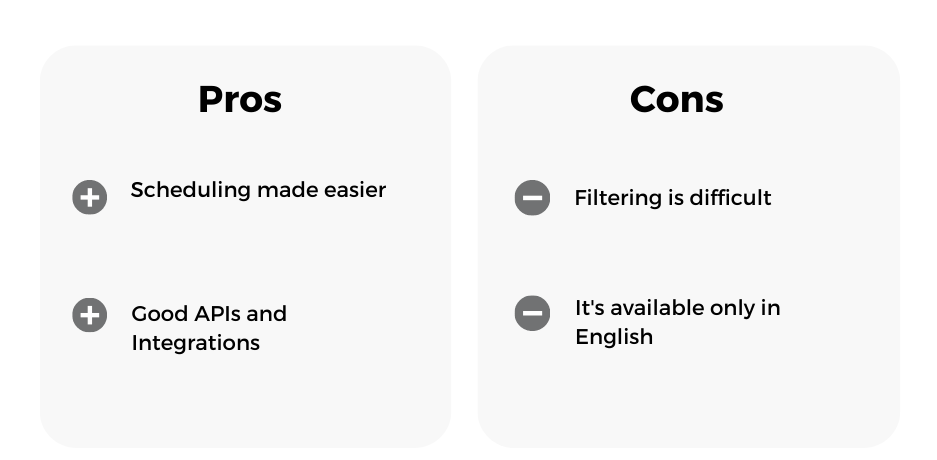 Pros

Scheduling made easier

Good APIs and Integrations

Cons

Filtering is difficult

It's available only in English